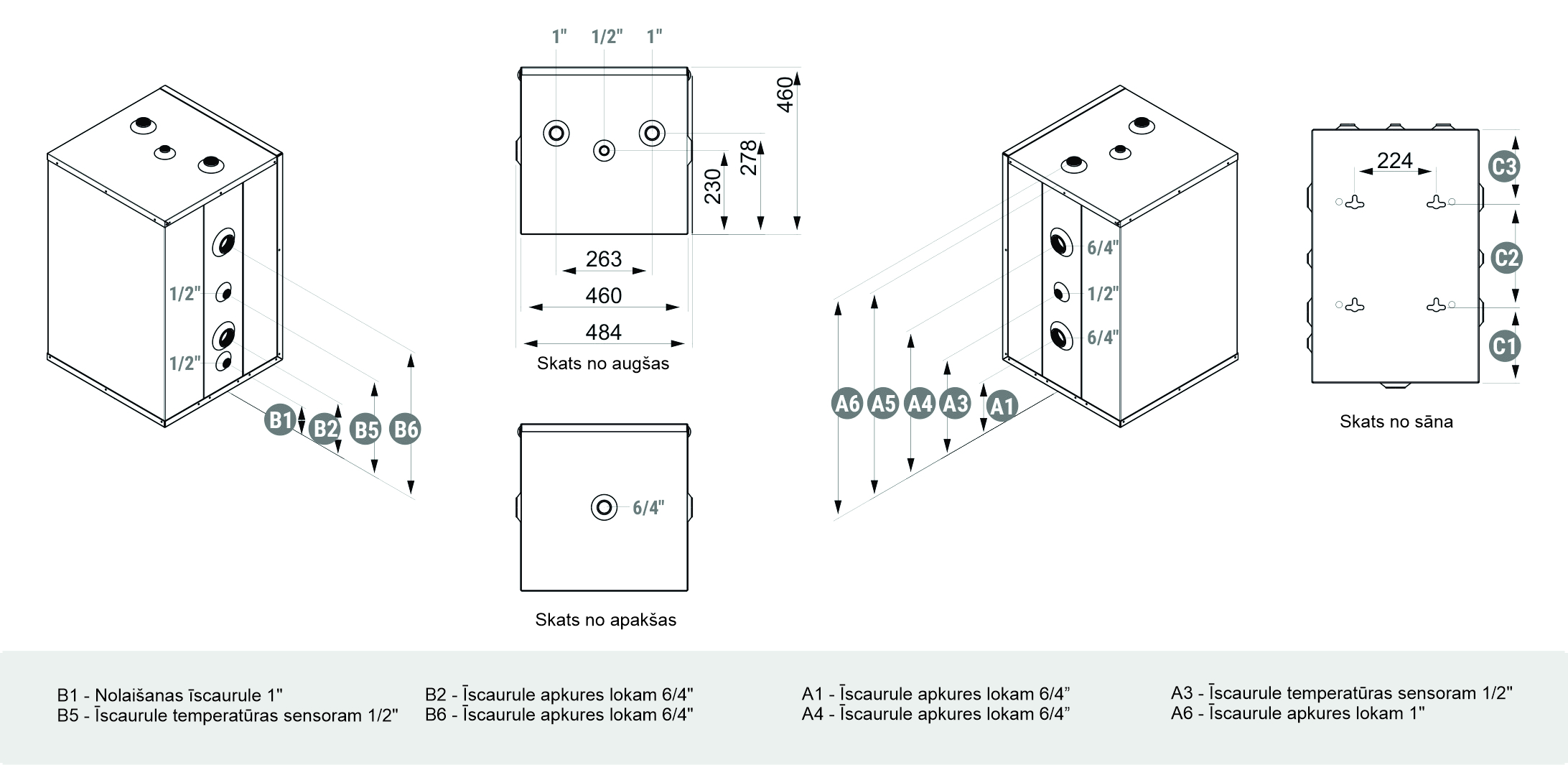 1/2"
1/2"
B1 B2 B5 B6

1" 1/2" 1"
460
278
230
263
460
484
Skats no augšas

6/4"
Skats no apakšas

6/4"
1/2"
6/4"
A6 A5 A4 A3 A1

224
C3
C2
C1
Skats no sāna

B1 - Nolaišanas īscaurule 1"
B5 - Īscaurule temperatūras sensoram 1/2"

B2 - Īscaurule apkures lokam 6/4"
B6 - Īscaurule apkures lokam 6/4"

A1 - Īscaurule apkures lokam 6/4”
A4 - Īscaurule apkures lokam 6/4”

A3 - Īscaurule temperatūras sensoram 1/2"
A6 - Īscaurule apkures lokam 1"